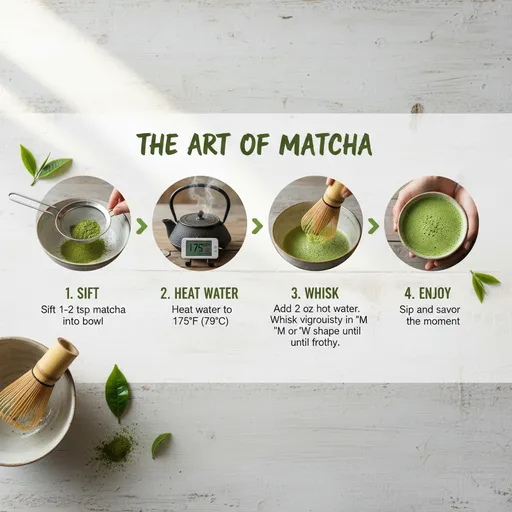 THE ART OF MATCHA

175°

1. SIFT
Sift 1-2 tsp matcha into bowl

2. HEAT WATER
Heat water to 175°F (79°C)

3. WHISK
Add 2 oz hot water. Whisk vigrouisty in "M "M or 'W shape until until frothy.

4. ENJOY
Sip and savor the moment